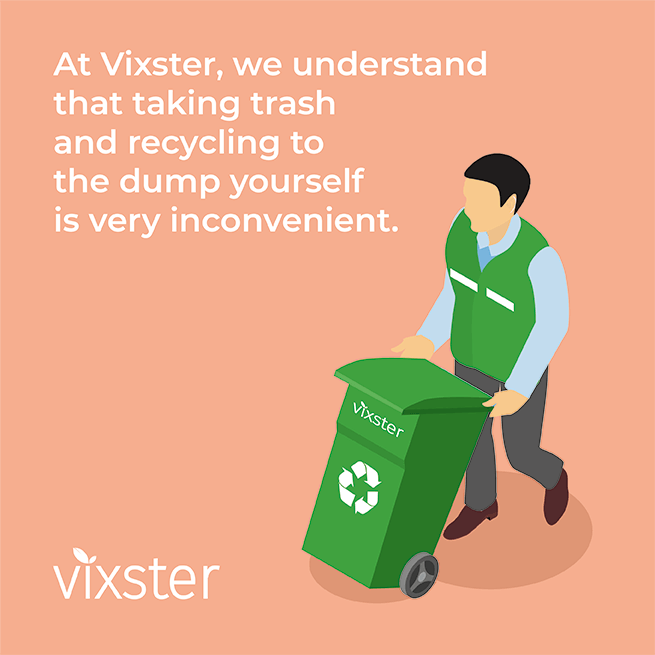 At Vixster, we understand that taking trash and recycling to the dump yourself is very inconvenient.

vixster

vixster